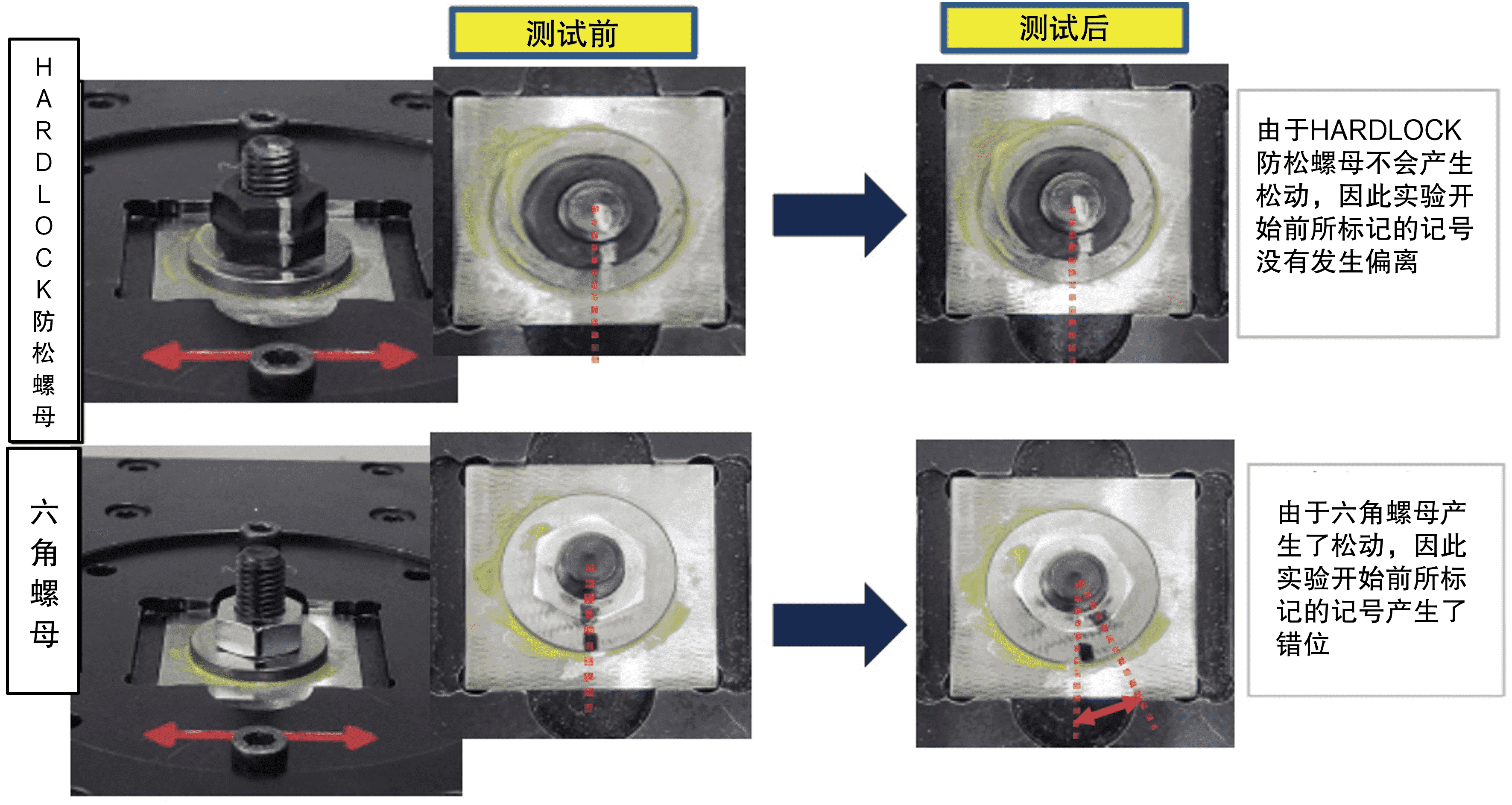 测试前

测试后

HARDLOCK防松螺母

由于HARDLOCK防松螺母不会产生松动，因此实验开始前所标记的记号没有发生偏离

六角螺母

由于六角螺母产生了松动，因此实验开始前所标记的记号产生了错位